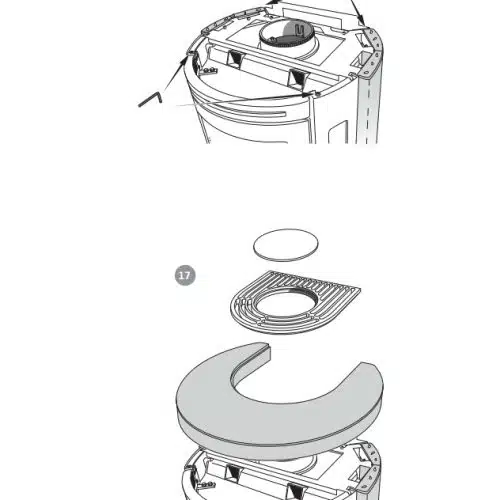 17