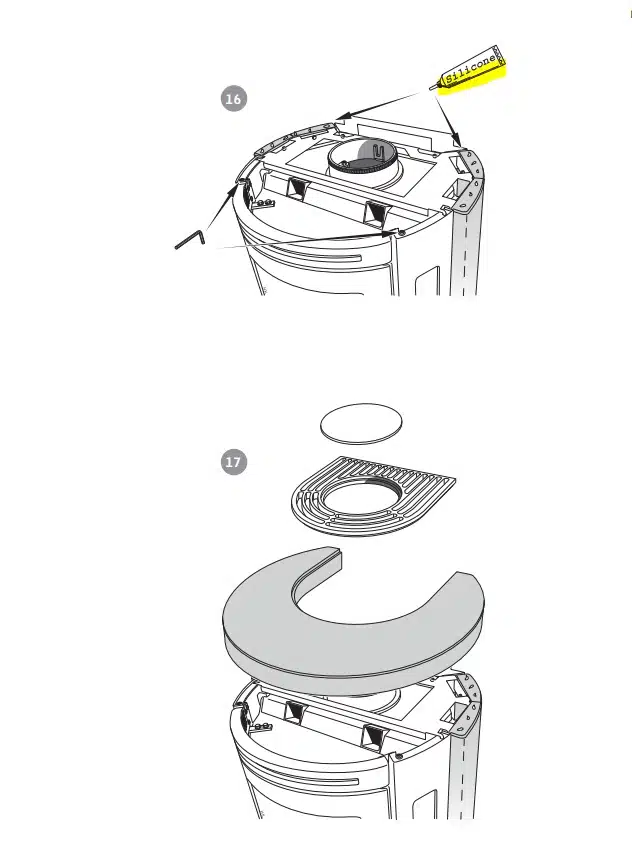 16

Silicone

17